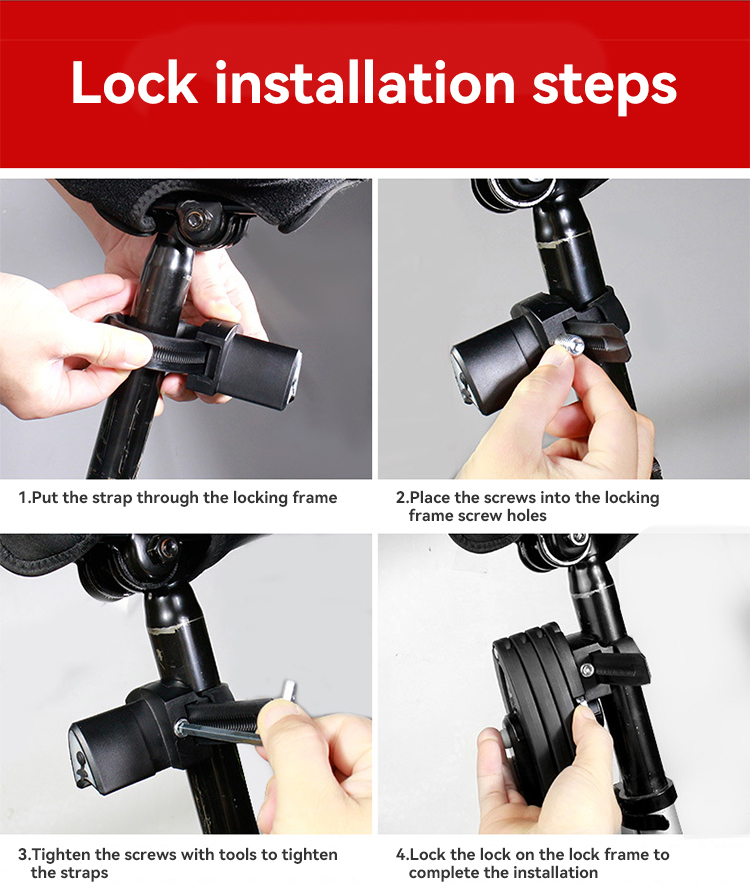 Lock installation steps

1.Put the strap through the locking frame

2.Place the screws into the locking frame screw holes

3.Tighten the screws with tools to tighten the straps

4.Lock the lock on the lock frame to complete the installation