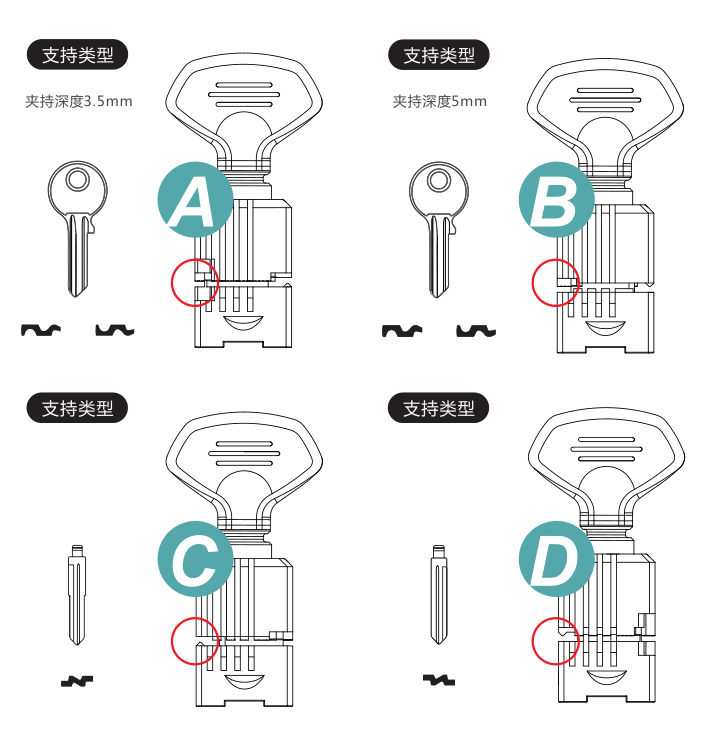 支持类型

夹持深度3.5mm

A

支持类型

夹持深度5mm

B

支持类型

C

支持类型

D